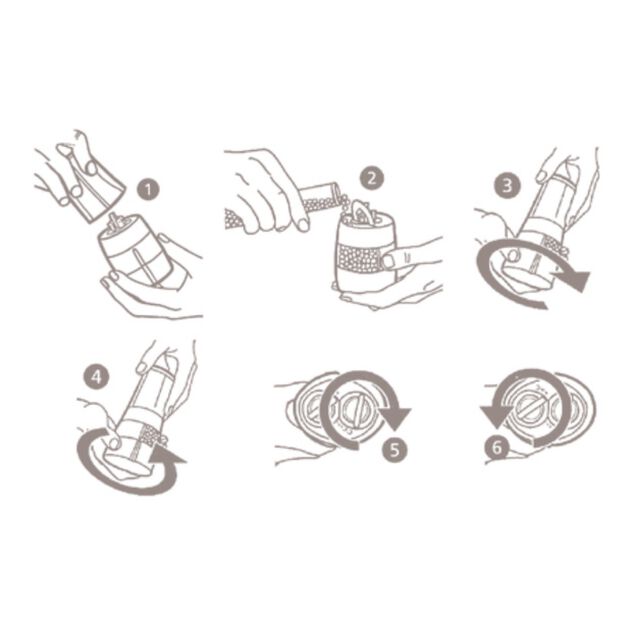 1

2

3

4

5

6