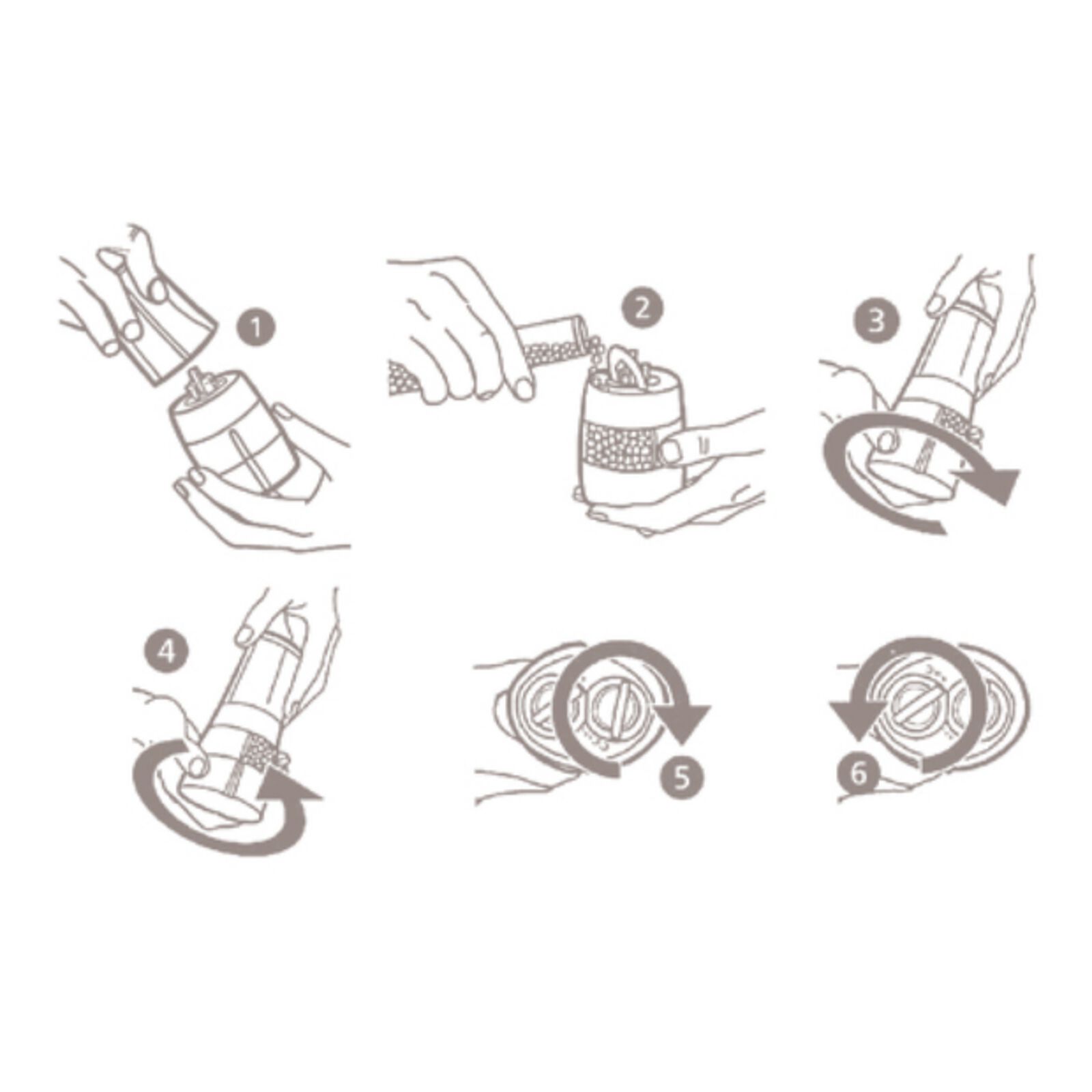 1

2

3

4

5

6